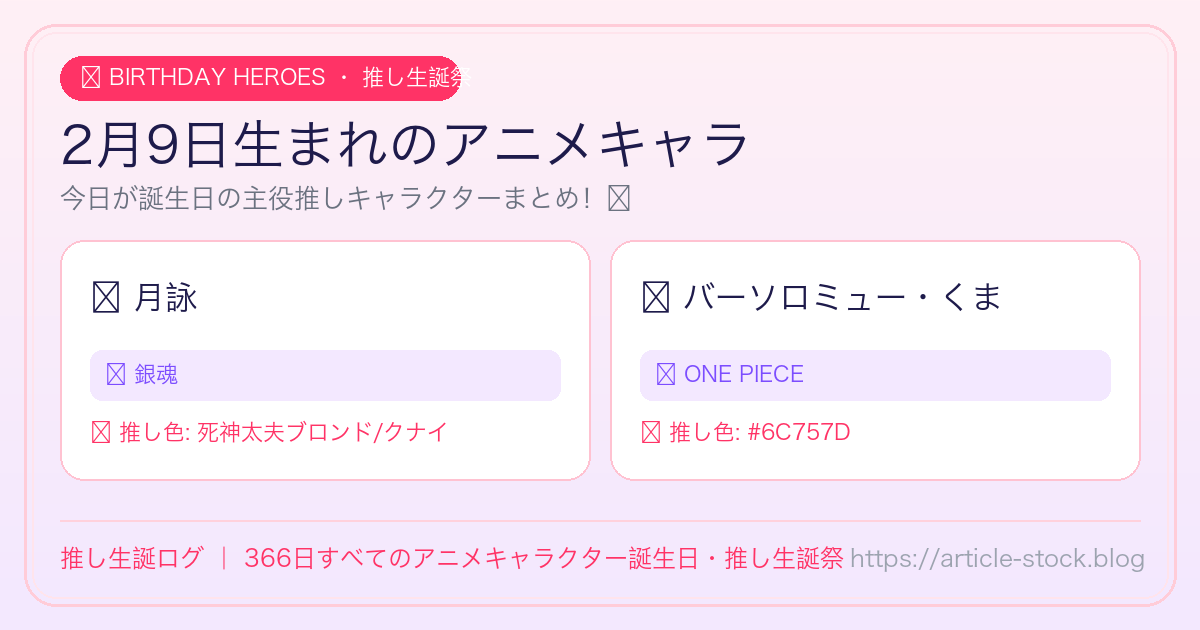 BIRTHDAY HEROES ・ 推し生誕祭

2月9日生まれのアニメキャラ

今日が誕生日の主役推しキャラクターまとめ!

月詠

銀魂

推し色: 死神太夫ブロンド/クナイ

バーソロミュー・くま

ONE PIECE

推し色: #6C757D

推し生誕ログ | 366日すべてのアニメキャラクター誕生日・推し生誕祭 https://article-stock.blog