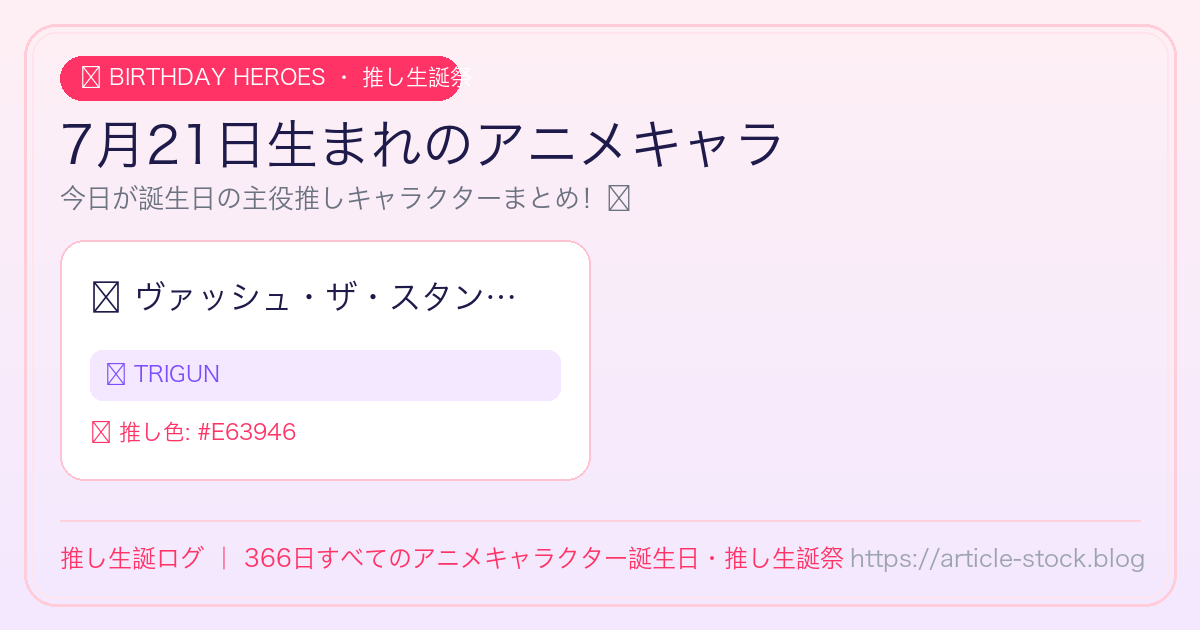 BIRTHDAY HEROES ・ 推し生誕祭

7月21日生まれのアニメキャラ

今日が誕生日の主役推しキャラクターまとめ!

ヴァッシュ・ザ・スタン…

TRIGUN

推し色: #E63946

推し生誕ログ ｜ 366日すべてのアニメキャラクター誕生日・推し生誕祭 https://article-stock.blog