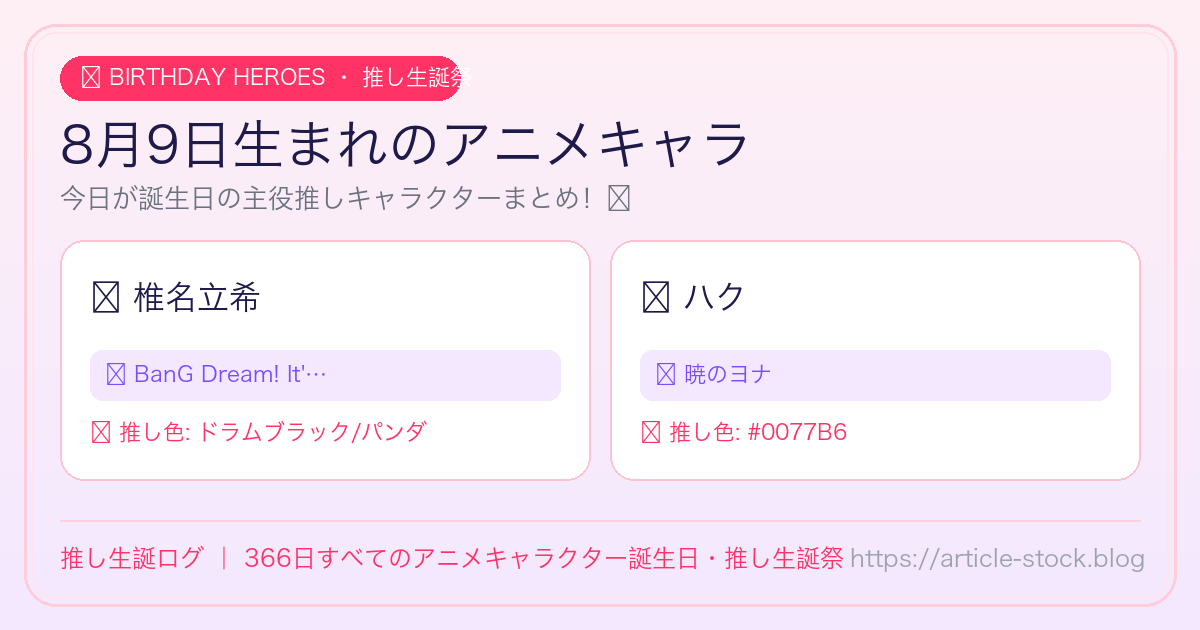 BIRTHDAY HEROES ・ 推し生誕祭

8月9日生まれのアニメキャラ

今日が誕生日の主役推しキャラクターまとめ！

椎名立希

BanG Dream! It'…

推し色: ドラムブラック/パンダ

ハク

暁のヨナ

推し色: #0077B6

推し生誕ログ ｜ 366日すべてのアニメキャラクター誕生日・推し生誕祭 https://article-stock.blog