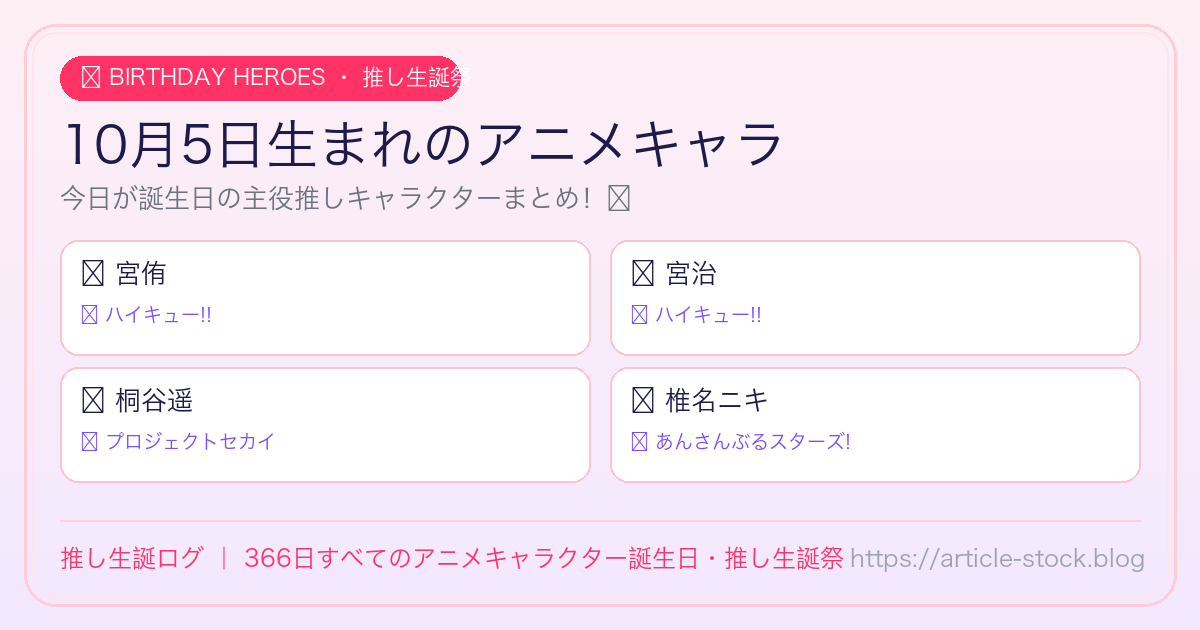 BIRTHDAY HEROES ・ 推し生誕祭

10月5日生まれのアニメキャラ

今日が誕生日の主役推しキャラクターまとめ!

宮侑
ハイキュー!!

宮治
ハイキュー!!

桐谷遥
プロジェクトセカイ

椎名ニキ
あんさんぶるスターズ!

推し生誕ログ | 366日すべてのアニメキャラクター誕生日・推し生誕祭 https://article-stock.blog